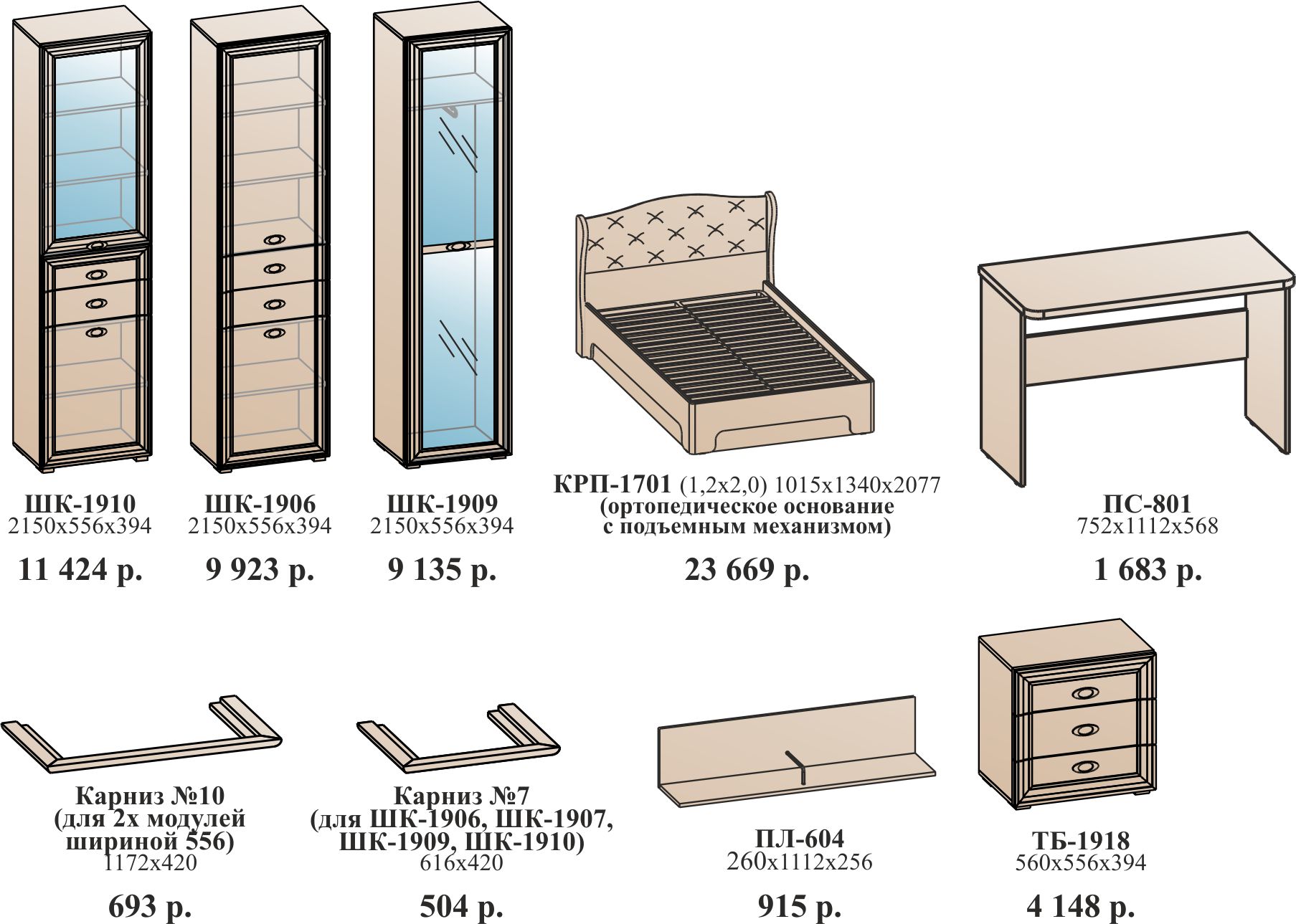 ШК-1910
2150х556х394

11 424 р.

ШК-1906
2150х556х394

9 923 р.

ШК-1909
2150х556х394

9 135 р.

КРП-1701 (1,2х2,0) 1015х1340х2077
(ортопедическое основание с подъемным механизмом)

23 669 р.

ПС-801
752х1112х568

1 683 р.

Карниз №10
(для 2х модулей шириной 556)
1172х420

693 р.

Карниз №7
(для ШК-1906, ШК-1907, ШК-1909, ШК-1910)
616х420

504 р.

ПЛ-604
260х1112х256

915 р.

ТБ-1918
560х556х394

4 148 р.